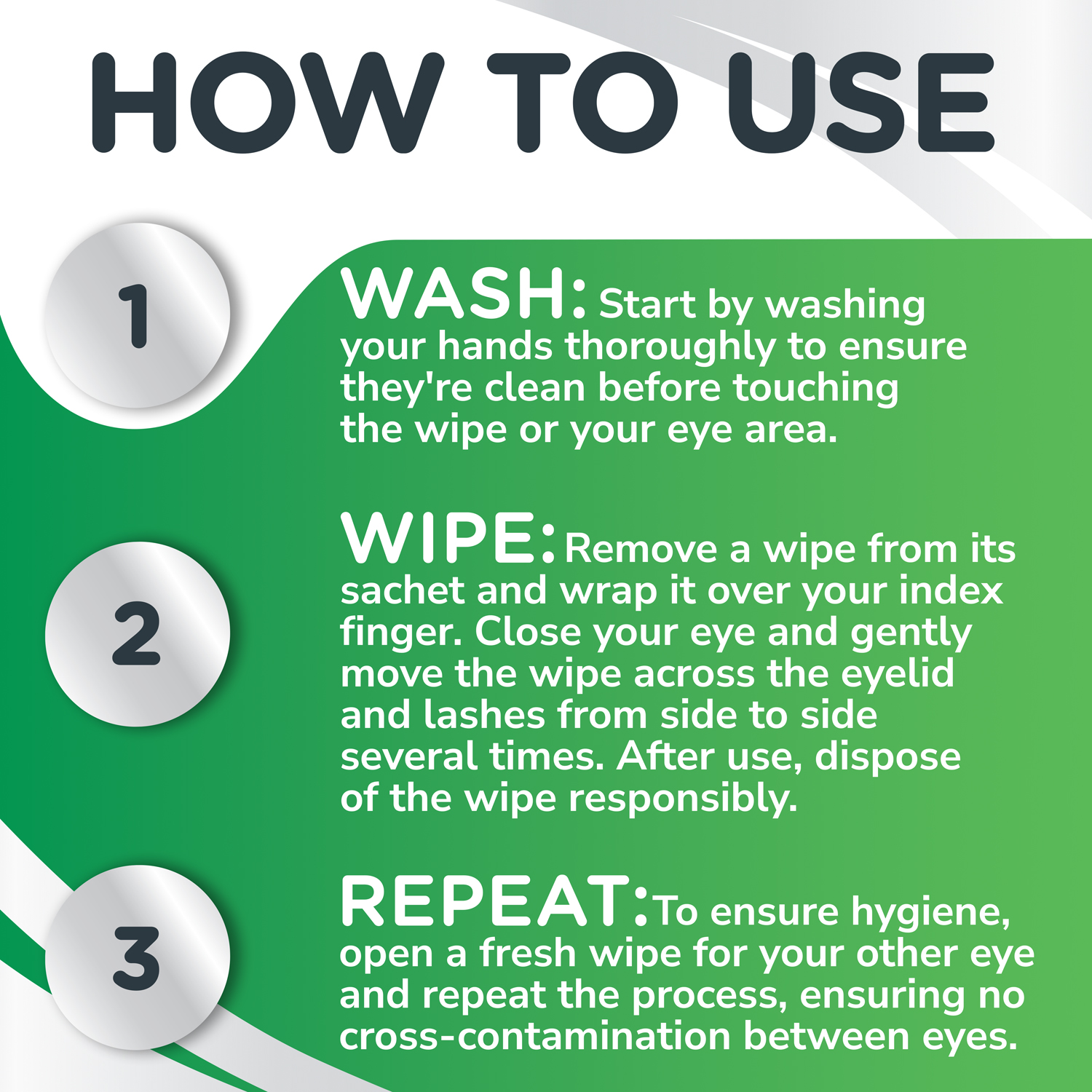 HOW TO USE

1

WASH: Start by washing your hands thoroughly to ensure they're clean before touching the wipe or your eye area.

2

WIPE: Remove a wipe from its sachet and wrap it over your index finger. Close your eye and gently move the wipe across the eyelid and lashes from side to side several times. After use, dispose of the wipe responsibly.

3

REPEAT: To ensure hygiene, open a fresh wipe for your other eye and repeat the process, ensuring no cross-contamination between eyes.