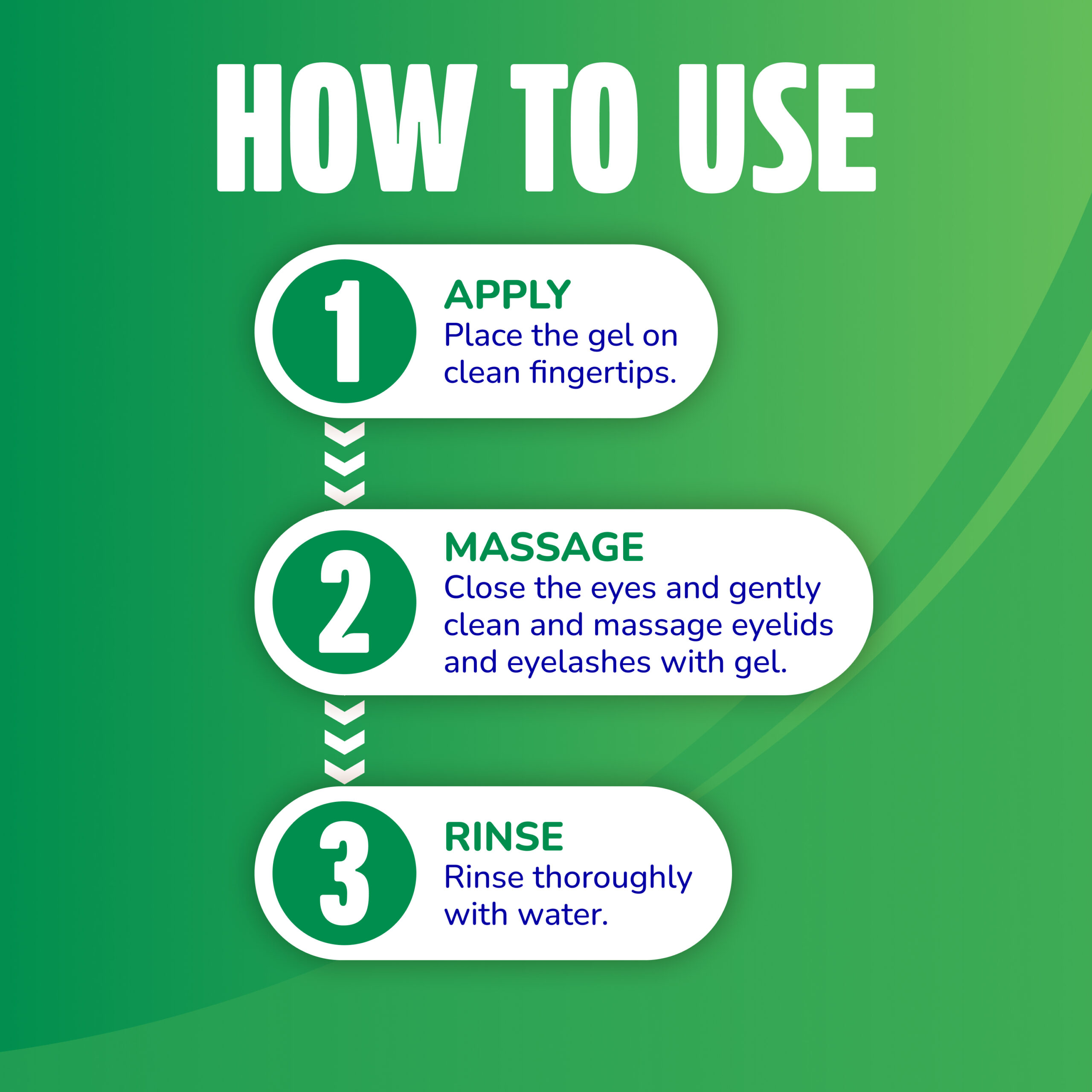 HOW TO USE

1

APPLY
Place the gel on clean fingertips.

2

MASSAGE
Close the eyes and gently clean and massage eyelids and eyelashes with gel.

3

RINSE
Rinse thoroughly with water.