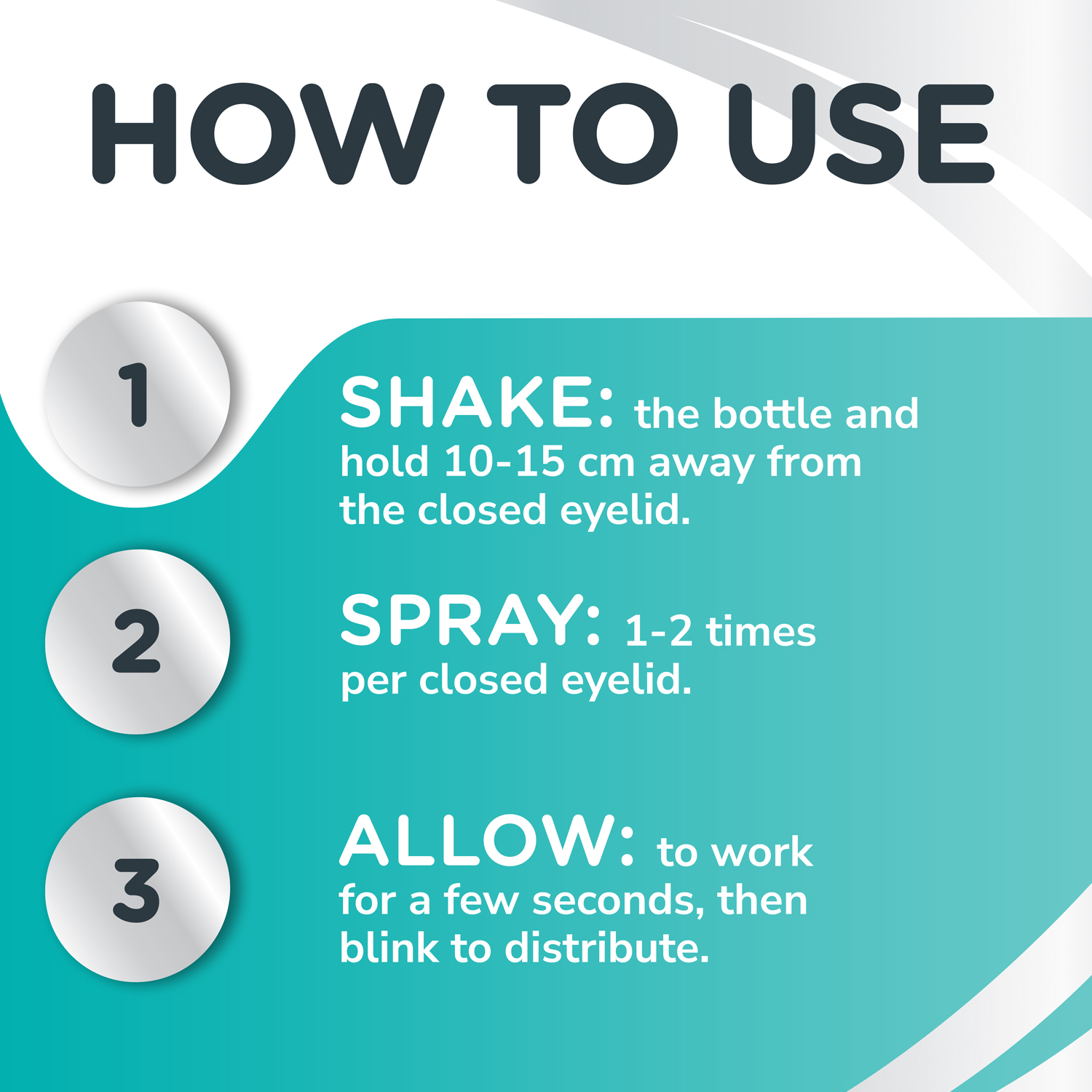 HOW TO USE

1

SHAKE: the bottle and hold 10-15 cm away from the closed eyelid.

2

SPRAY: 1-2 times per closed eyelid.

3

ALLOW: to work for a few seconds, then blink to distribute.